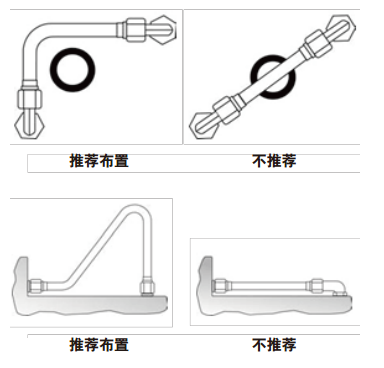 推荐布置

不推荐

推荐布置

不推荐