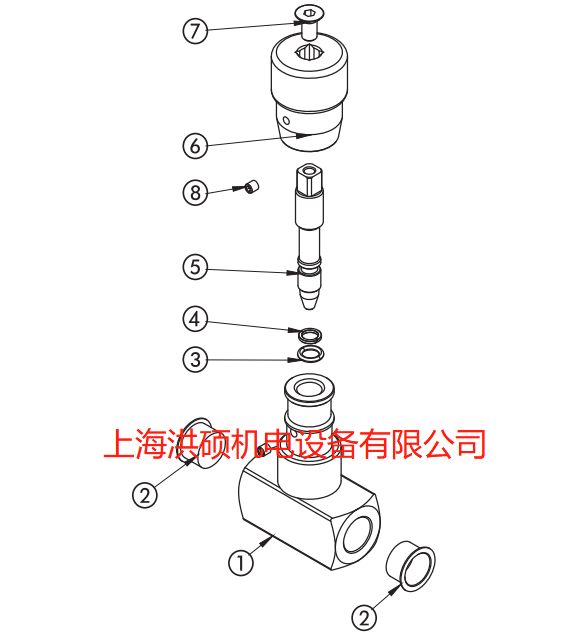 7
6
8
5
4
3
上海洪硕机电设备有限公司
2
1
2